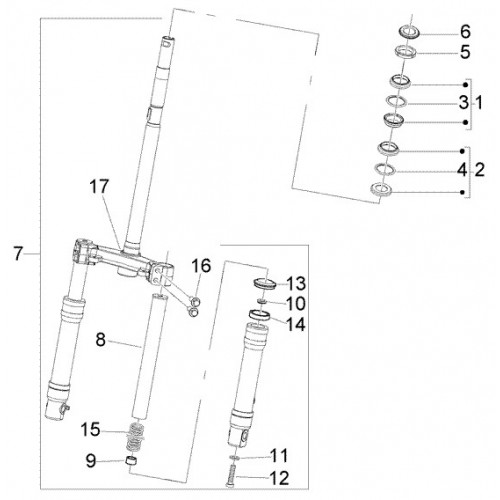 6
5
3 1
4 2
17
7
16
13
10
14
8
15
9
11
12